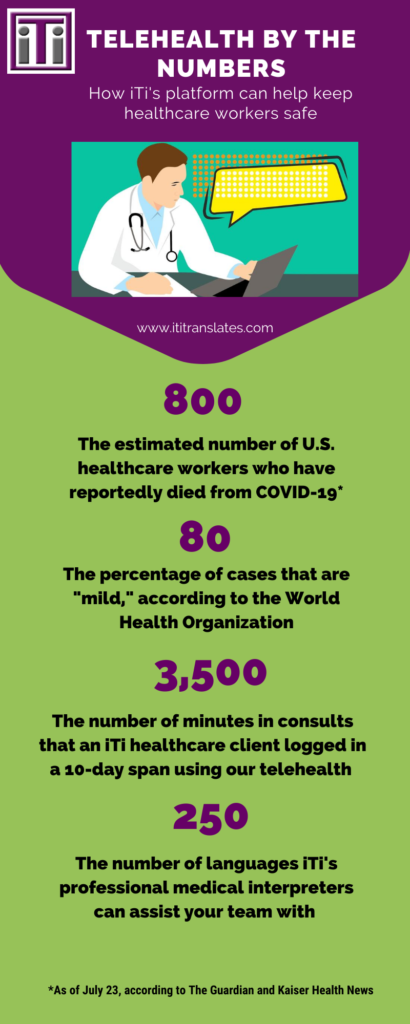 iTi

TELEHEALTH BY THE NUMBERS

How iTi's platform can help keep healthcare workers safe

www.ititranslates.com

800

The estimated number of U.S. healthcare workers who have reportedly died from COVID-19*

80

The percentage of cases that are "mild," according to the World Health Organization

3,500

The number of minutes in consults that an iTi healthcare client logged in a 10-day span using our telehealth

250

The number of languages iTi's professional medical interpreters can assist your team with

*As of July 23, according to The Guardian and Kaiser Health News